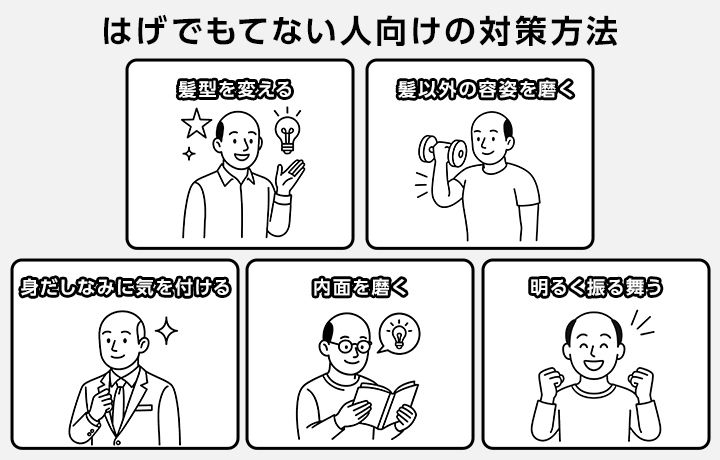 はげでもてない人向けの対策方法

髪型を変える

髪以外の容姿を磨く

身だしなみに気を付ける

内面を磨く

明るく振る舞う