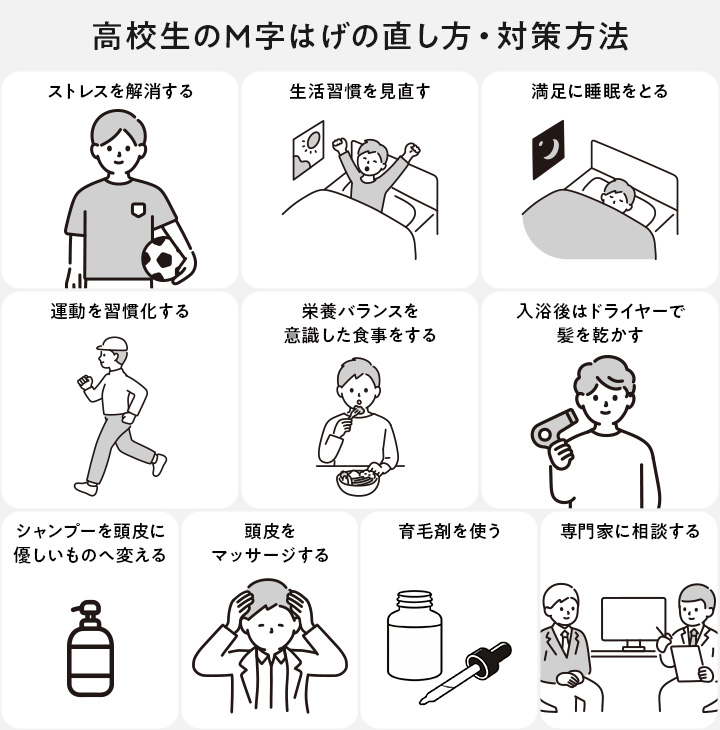 高校生のM字はげの直し方・対策方法

ストレスを解消する

生活習慣を見直す

満足に睡眠をとる

運動を習慣化する

栄養バランスを意識した食事をする

入浴後はドライヤーで髪を乾かす

シャンプーを頭皮に優しいものへ変える

頭皮をマッサージする

育毛剤を使う

専門家に相談する