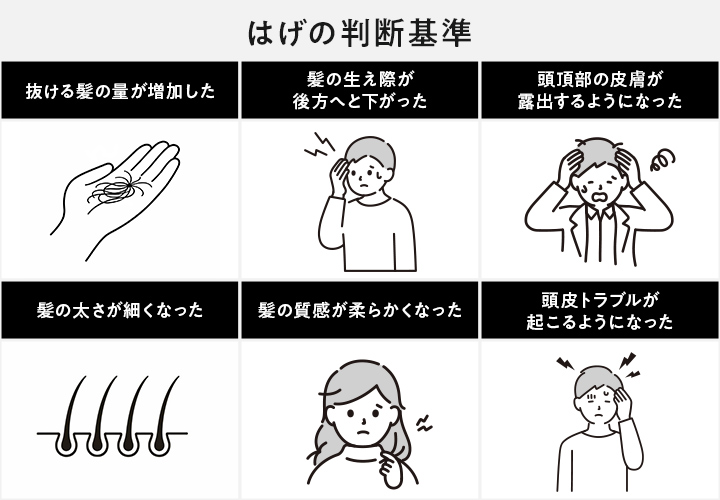 はげの判断基準

抜ける髪の量が増加した

髪の生え際が後方へと下がった

頭頂部の皮膚が露出するようになった

髪の太さが細くなった

髪の質感が柔らかくなった

頭皮トラブルが起こるようになった